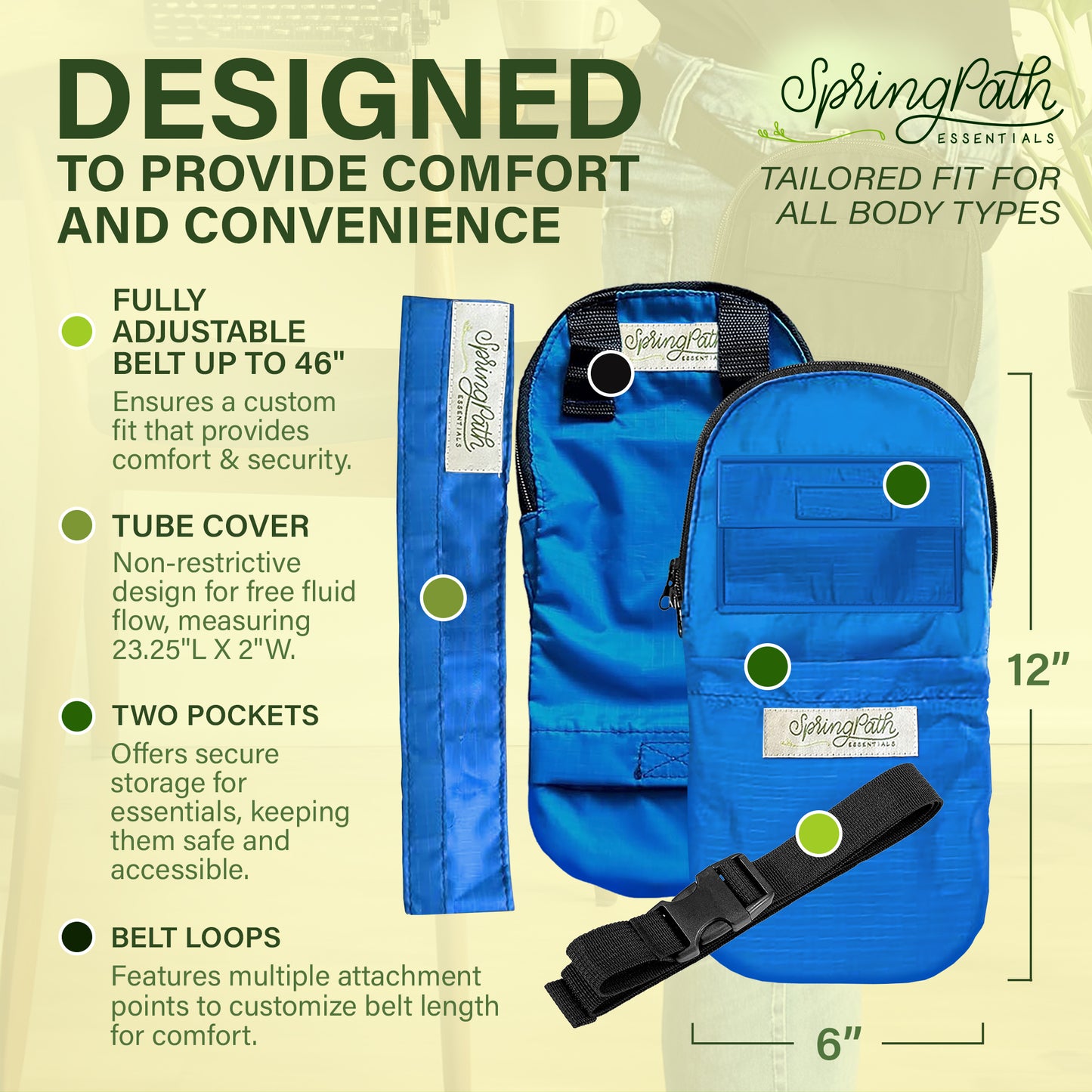 DESIGNED
TO PROVIDE COMFORT AND CONVENIENCE

SpringPath
ESSENTIALS

TAILORED FIT FOR ALL BODY TYPES

FULLY ADJUSTABLE BELT UP TO 46"
Ensures a custom fit that provides comfort & security.

TUBE COVER
Non-restrictive design for free fluid flow, measuring 23.25"L X 2"W.

TWO POCKETS
Offers secure storage for essentials, keeping them safe and accessible.

BELT LOOPS
Features multiple attachment points to customize belt length for comfort.

SpringPath ESSENTIALS

SpringPath ESSENTIALS

SpringPath ESSENTIALS

12"

6"